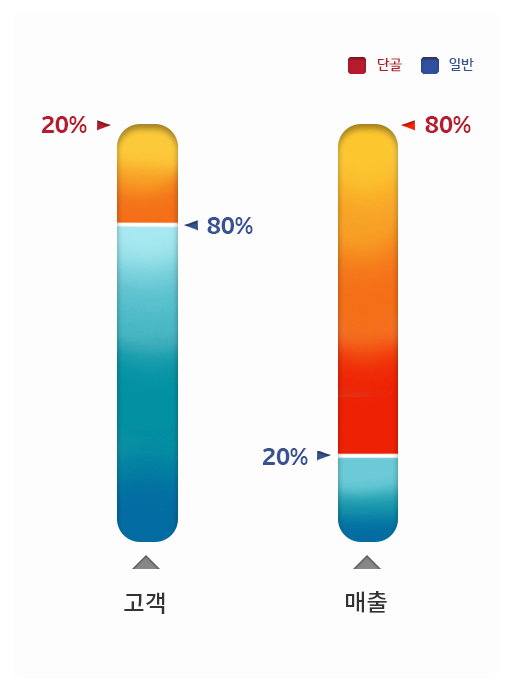 단골 일반

20%
80%
80%
20%

고객
매출